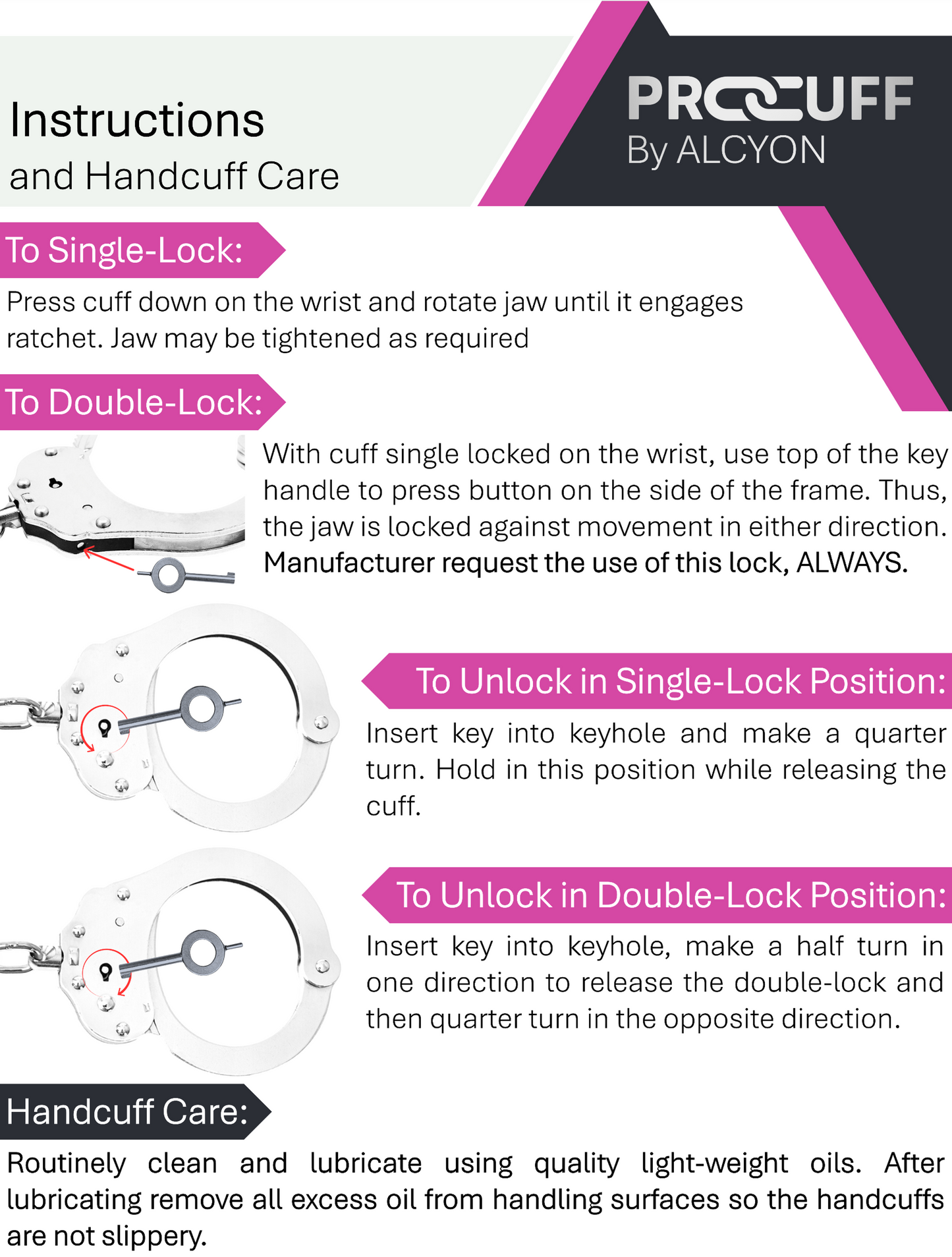 Instructions
and Handcuff Care

PROCUFF
By ALCYON

To Single-Lock:

Press cuff down on the wrist and rotate jaw until it engages ratchet. Jaw may be tightened as required

To Double-Lock:

With cuff single locked on the wrist, use top of the key handle to press button on the side of the frame. Thus, the jaw is locked against movement in either direction. Manufacturer request the use of this lock, ALWAYS.

To Unlock in Single-Lock Position:

Insert key into keyhole and make a quarter turn. Hold in this position while releasing the cuff.

To Unlock in Double-Lock Position:

Insert key into keyhole, make a half turn in one direction to release the double-lock and then quarter turn in the opposite direction.

Handcuff Care:

Routinely clean and lubricate using quality light-weight oils. After lubricating remove all excess oil from handling surfaces so the handcuffs are not slippery.